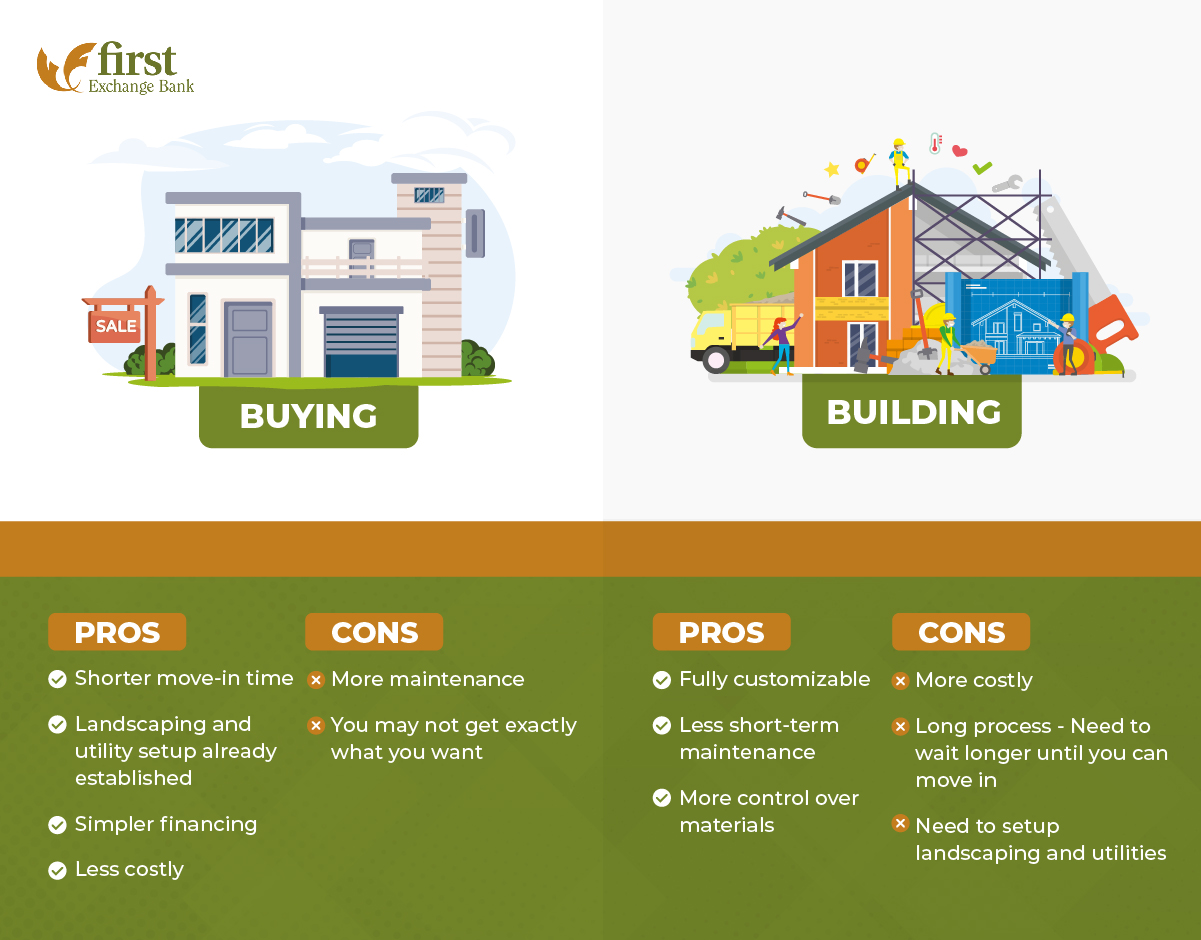 first
Exchange Bank

SALE

BUYING

BUILDING

PROS

Shorter move-in time

Landscaping and utility setup already established

Simpler financing

Less costly

CONS

More maintenance

You may not get exactly what you want

PROS

Fully customizable

Less short-term maintenance

More control over materials

CONS

More costly

Long process - Need to wait longer until you can move in

Need to setup landscaping and utilities