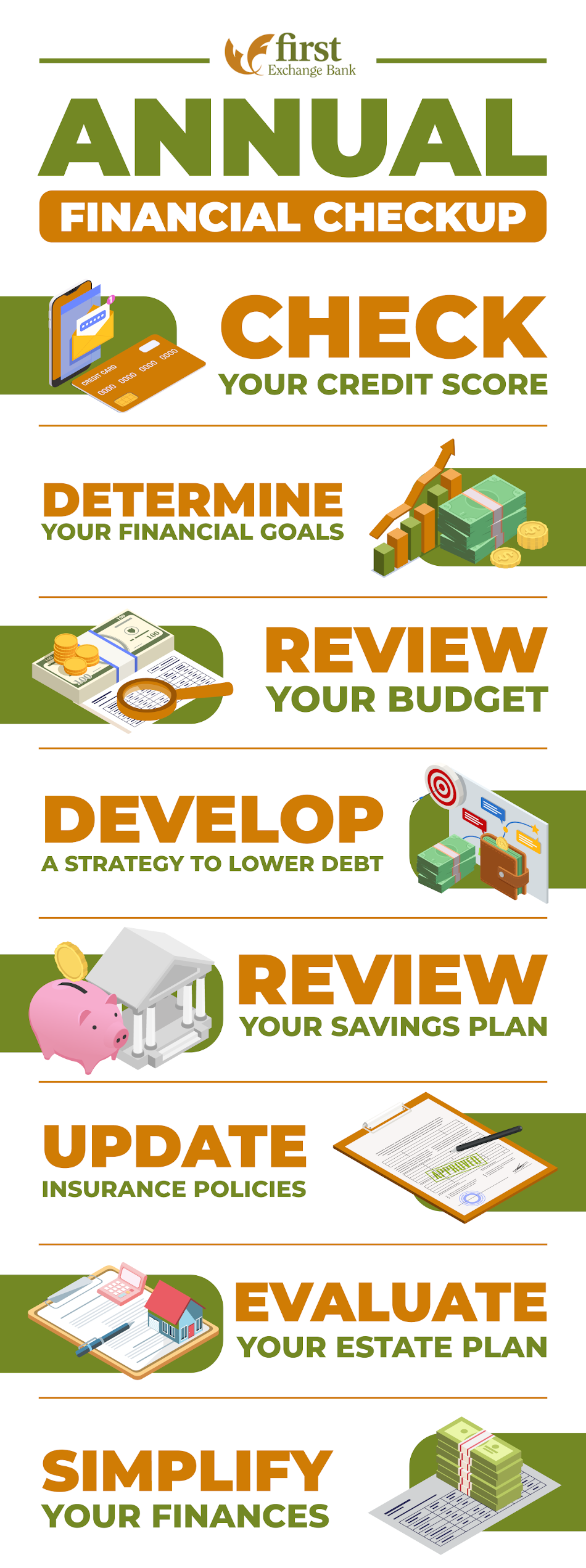 first
Exchange Bank

ANNUAL
FINANCIAL CHECKUP

CREDIT CARD
0000 0000 0000 0000

CHECK
YOUR CREDIT SCORE

DETERMINE
YOUR FINANCIAL GOALS

REVIEW
YOUR BUDGET

DEVELOP
A STRATEGY TO LOWER DEBT

REVIEW
YOUR SAVINGS PLAN

UPDATE
INSURANCE POLICIES

APPROVED

EVALUATE
YOUR ESTATE PLAN

SIMPLIFY
YOUR FINANCES