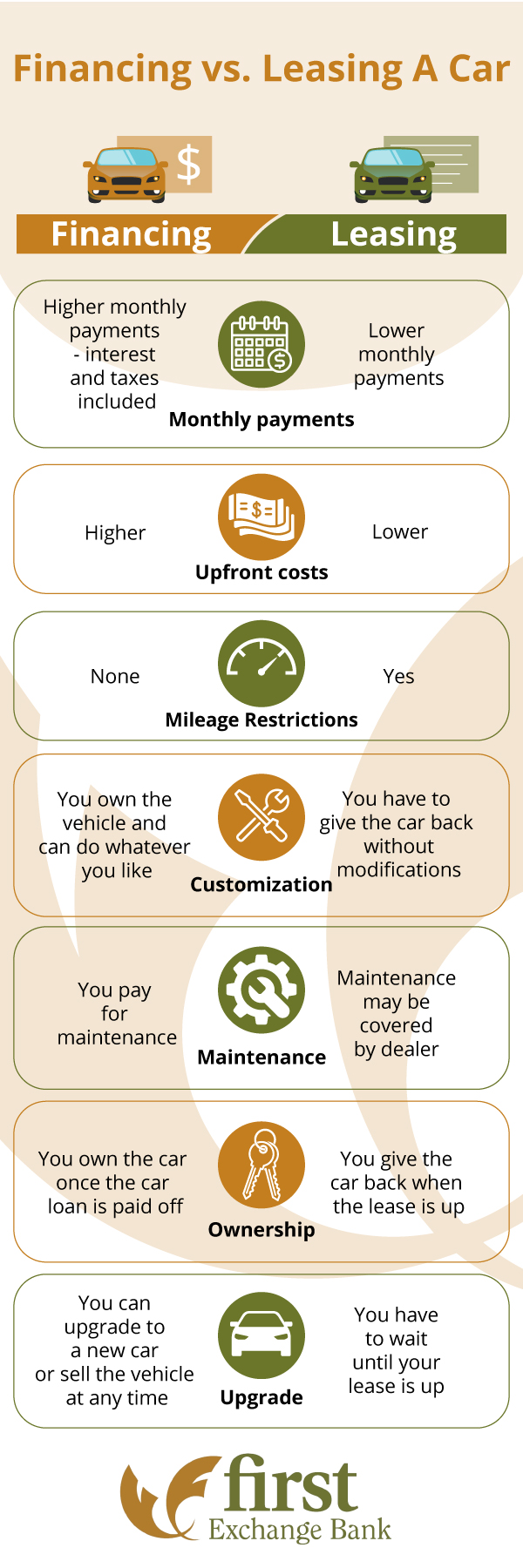 Financing vs. Leasing A Car

$

Financing

Leasing

Higher monthly payments - interest and taxes included

Monthly payments

Lower monthly payments

Higher

Upfront costs

Lower

None

Mileage Restrictions

Yes

You own the vehicle and can do whatever you like

Customization

You have to give the car back without modifications

You pay for maintenance

Maintenance

Maintenance may be covered by dealer

You own the car once the car loan is paid off

Ownership

You give the car back when the lease is up

You can upgrade to a new car or sell the vehicle at any time

Upgrade

You have to wait until your lease is up

first
Exchange Bank